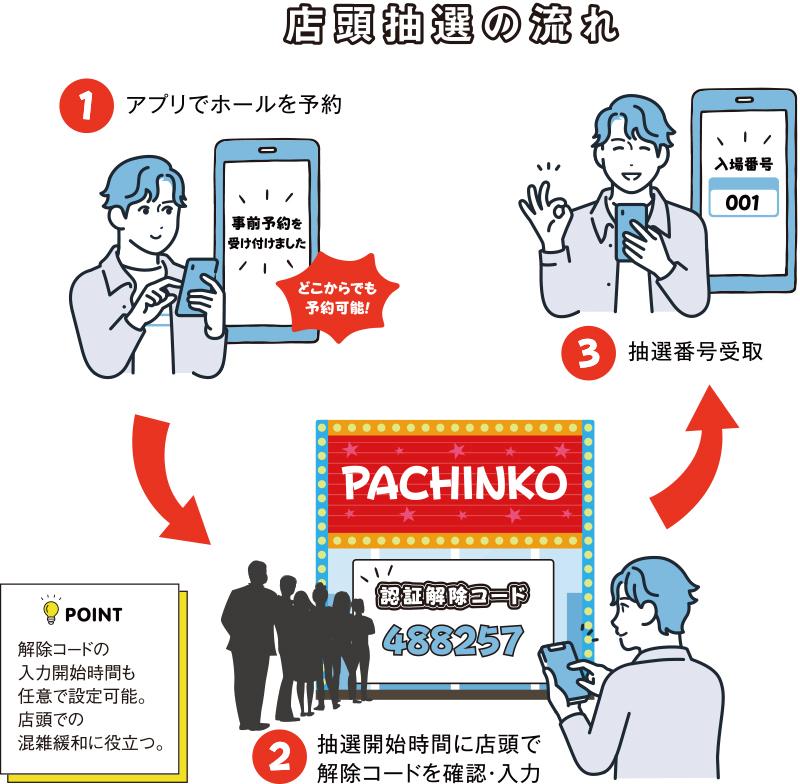 店頭抽選の流れ

1 アプリでホールを予約

事前予約を受け付けました

どこからでも予約可能!

入場番号
001

3 抽選番号受取

PACHINKO

認証解除コード
488257

POINT
解除コードの入力開始時間も任意で設定可能。店頭での混雑緩和に役立つ。

2 抽選開始時間に店頭で解除コードを確認・入力